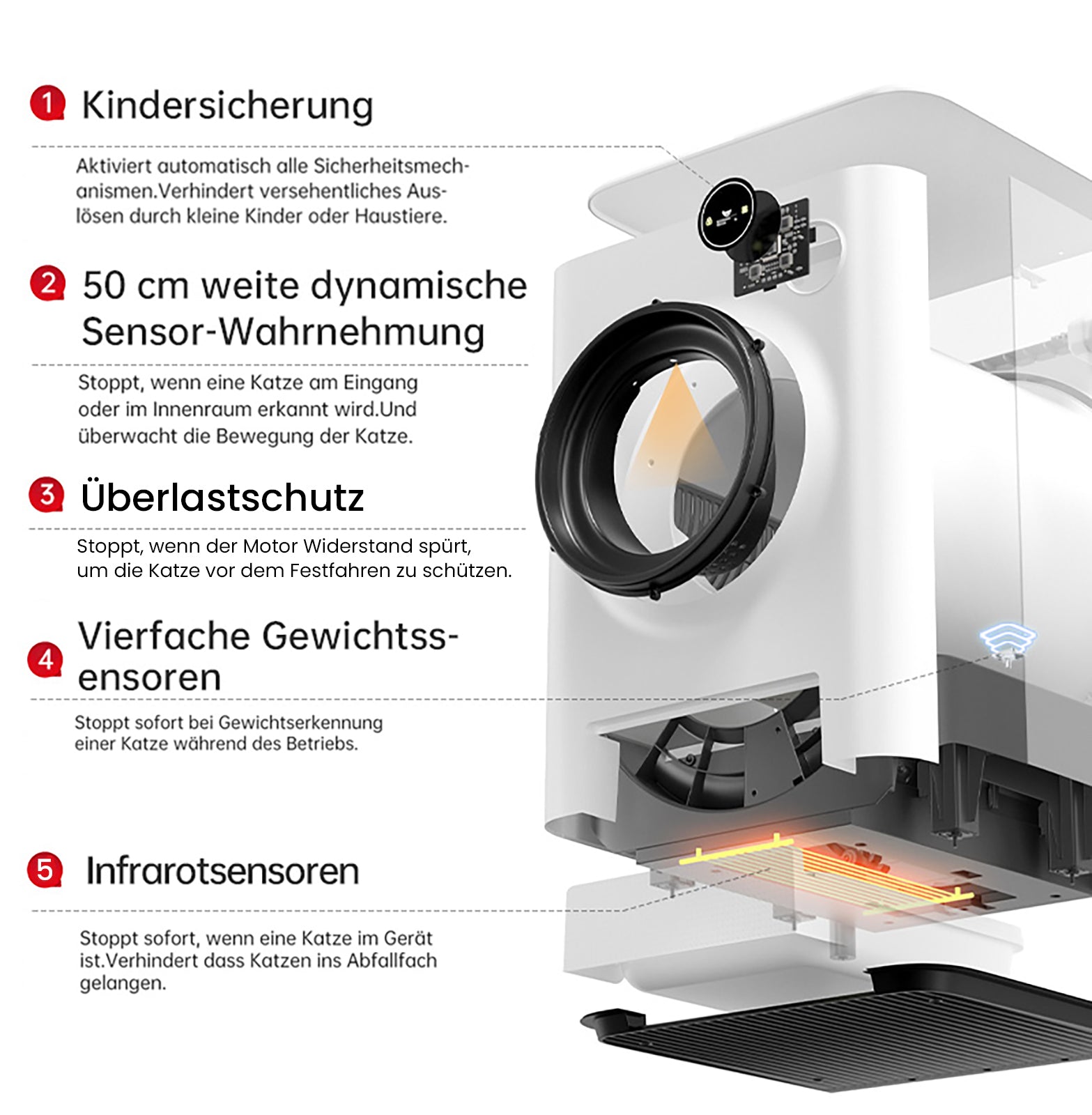 1 Kindersicherung

Aktiviert automatisch alle Sicherheitsmechanismen.Verhindert versehentliches Auslösen durch kleine Kinder oder Haustiere.

2 50 cm weite dynamische Sensor-Wahrnehmung

Stoppt, wenn eine Katze am Eingang oder im Innenraum erkannt wird.Und überwacht die Bewegung der Katze.

3 Überlastschutz

Stoppt, wenn der Motor Widerstand spürt, um die Katze vor dem Festfahren zu schützen.

4 Vierfache Gewichtssensoren

Stoppt sofort bei Gewichtserkennung einer Katze während des Betriebs.

5 Infrarotsensoren

Stoppt sofort, wenn eine Katze im Gerät ist.Verhindert dass Katzen ins Abfallfach gelangen.